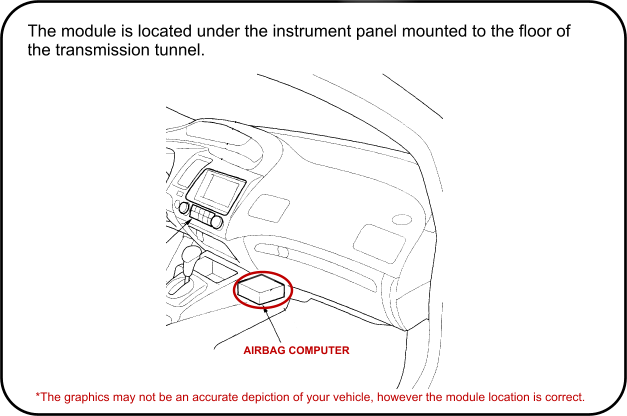 The module is located under the instrument panel mounted to the floor of the transmission tunnel.

AIRBAG COMPUTER

*The graphics may not be an accurate depiction of your vehicle, however the module location is correct.