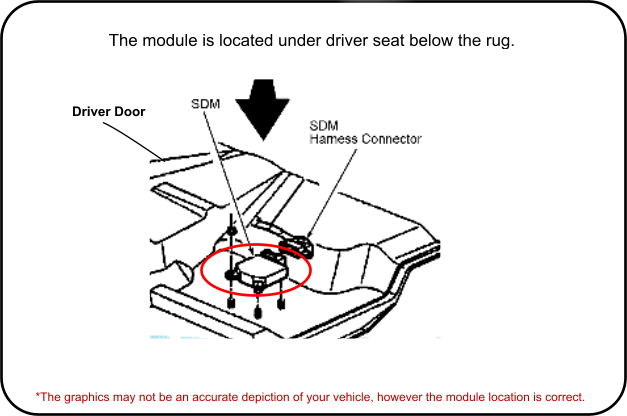 The module is located under driver seat below the rug.

Driver Door

SDM

SDM
Harness Connector

*The graphics may not be an accurate depiction of your vehicle, however the module location is correct.