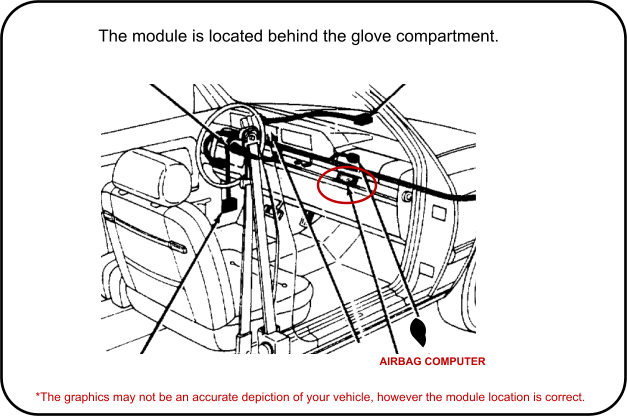 The module is located behind the glove compartment.

AIRBAG COMPUTER

*The graphics may not be an accurate depiction of your vehicle, however the module location is correct.